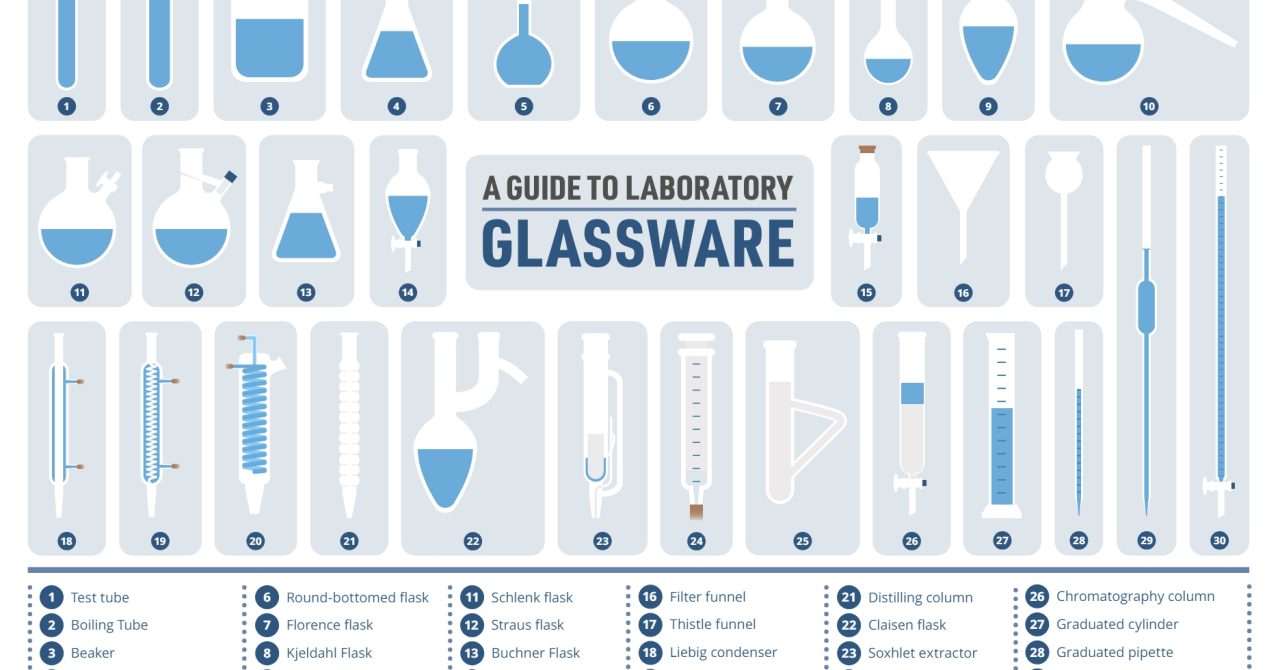 1 2 3 4 5 6 7 8 9 10

11 12 13 14

A GUIDE TO LABORATORY
GLASSWARE

15 16 17

18 19 20 21 22 23 24 25 26 27 28 29 30

1 Test tube
2 Boiling Tube
3 Beaker

6 Round-bottomed flask
7 Florence flask
8 Kjeldahl Flask

11 Schlenk flask
12 Straus flask
13 Buchner Flask

16 Filter funnel
17 Thistle funnel
18 Liebig condenser

21 Distilling column
22 Claisen flask
23 Soxhlet extractor

26 Chromatography column
27 Graduated cylinder
28 Graduated pipette